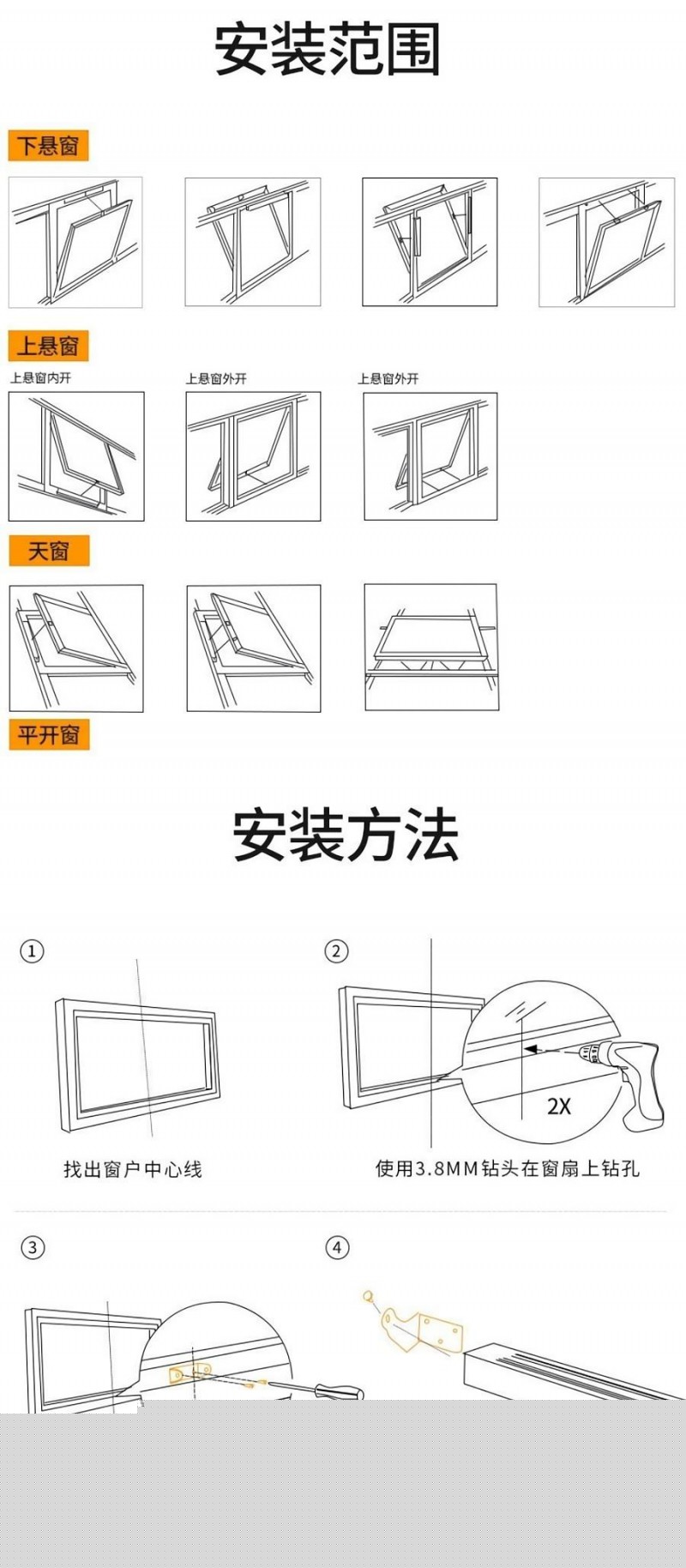 安装范围

下悬窗

上悬窗

上悬窗内开

上悬窗外开

上悬窗外开

天窗

平开窗

安装方法

①

找出窗户中心线

②

2X

使用3.8MM钻头在窗扇上钻孔

③

④